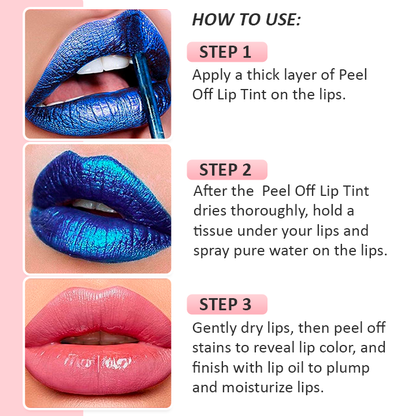 HOW TO USE:

STEP 1

Apply a thick layer of Peel Off Lip Tint on the lips.

STEP 2

After the  Peel Off Lip Tint dries thoroughly, hold a tissue under your lips and spray pure water on the lips.

STEP 3

Gently dry lips, then peel off stains to reveal lip color, and finish with lip oil to plump and moisturize lips.